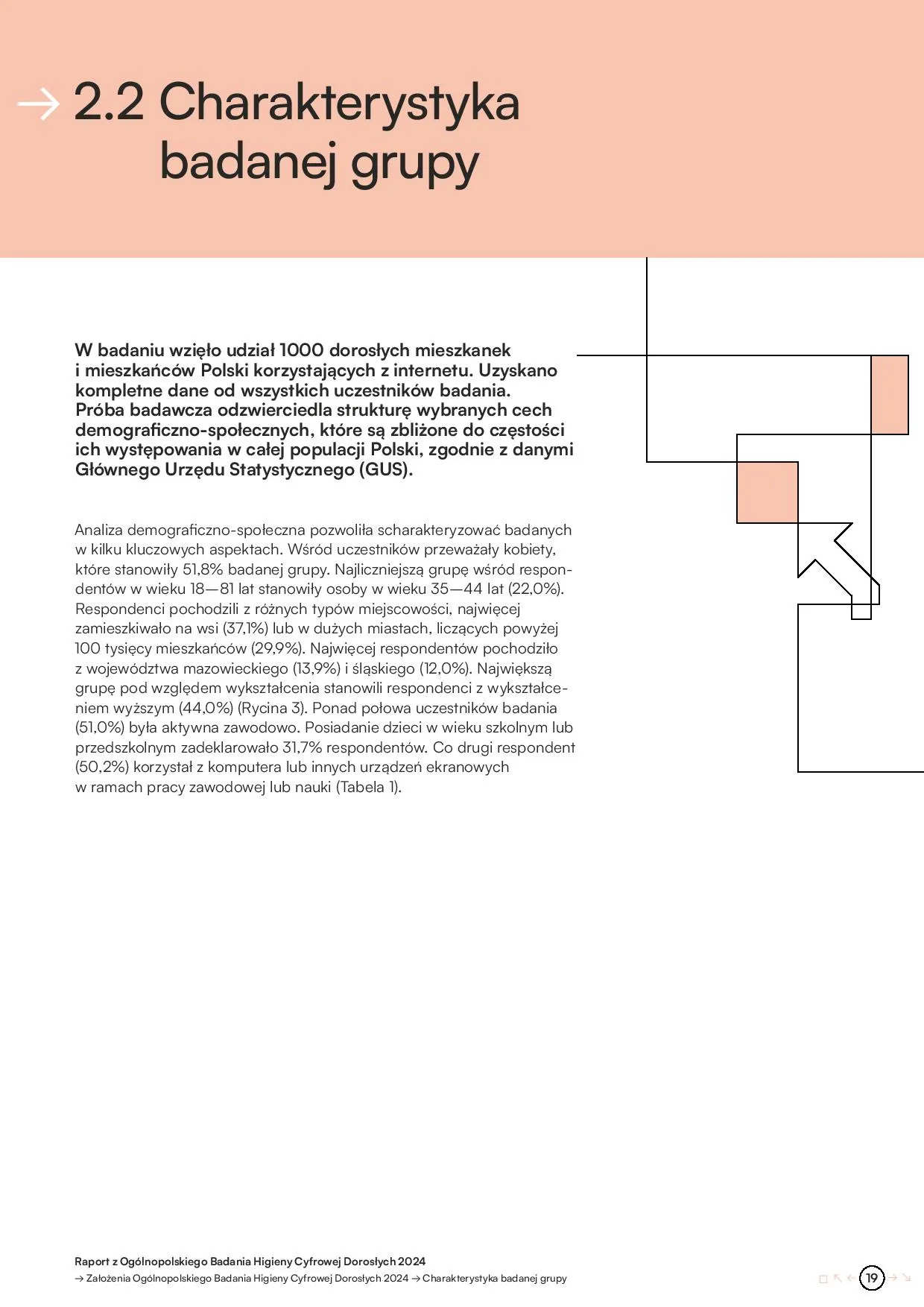 → 2.2 Charakterystyka badanej grupy

W badaniu wzięło udział 1000 dorosłych mieszkanek i mieszkańców Polski korzystających z internetu. Uzyskano kompletne dane od wszystkich uczestników badania. Próba badawcza odzwierciedla strukturę wybranych cech demograficzno-społecznych, które są zbliżone do częstości ich występowania w całej populacji Polski, zgodnie z danymi Głównego Urzędu Statystycznego (GUS).

Analiza demograficzno-społeczna pozwoliła scharakteryzować badanych w kilku kluczowych aspektach. Wśród uczestników przeważały kobiety, które stanowiły 51,8% badanej grupy. Najliczniejszą grupę wśród respondentów w wieku 18—81 lat stanowiły osoby w wieku 35—44 lat (22,0%). Respondenci pochodzili z różnych typów miejscowości, najwięcej zamieszkiwało na wsi (37,1%) lub w dużych miastach, liczących powyżej 100 tysięcy mieszkańców (29,9%). Najwięcej respondentów pochodziło z województwa mazowieckiego (13,9%) i śląskiego (12,0%). Największą grupę pod względem wykształcenia stanowili respondenci z wykształceniem wyższym (44,0%) (Rycina 3). Ponad połowa uczestników badania (51,0%) była aktywna zawodowo. Posiadanie dzieci w wieku szkolnym lub przedszkolnym zadeklarowało 31,7% respondentów. Co drugi respondent (50,2%) korzystał z komputera lub innych urządzeń ekranowych w ramach pracy zawodowej lub nauki (Tabela 1).

Raport z Ogólnopolskiego Badania Higieny Cyfrowej Dorosłych 2024
→ Założenia Ogólnopolskiego Badania Higieny Cyfrowej Dorosłych 2024 → Charakterystyka badanej grupy

19