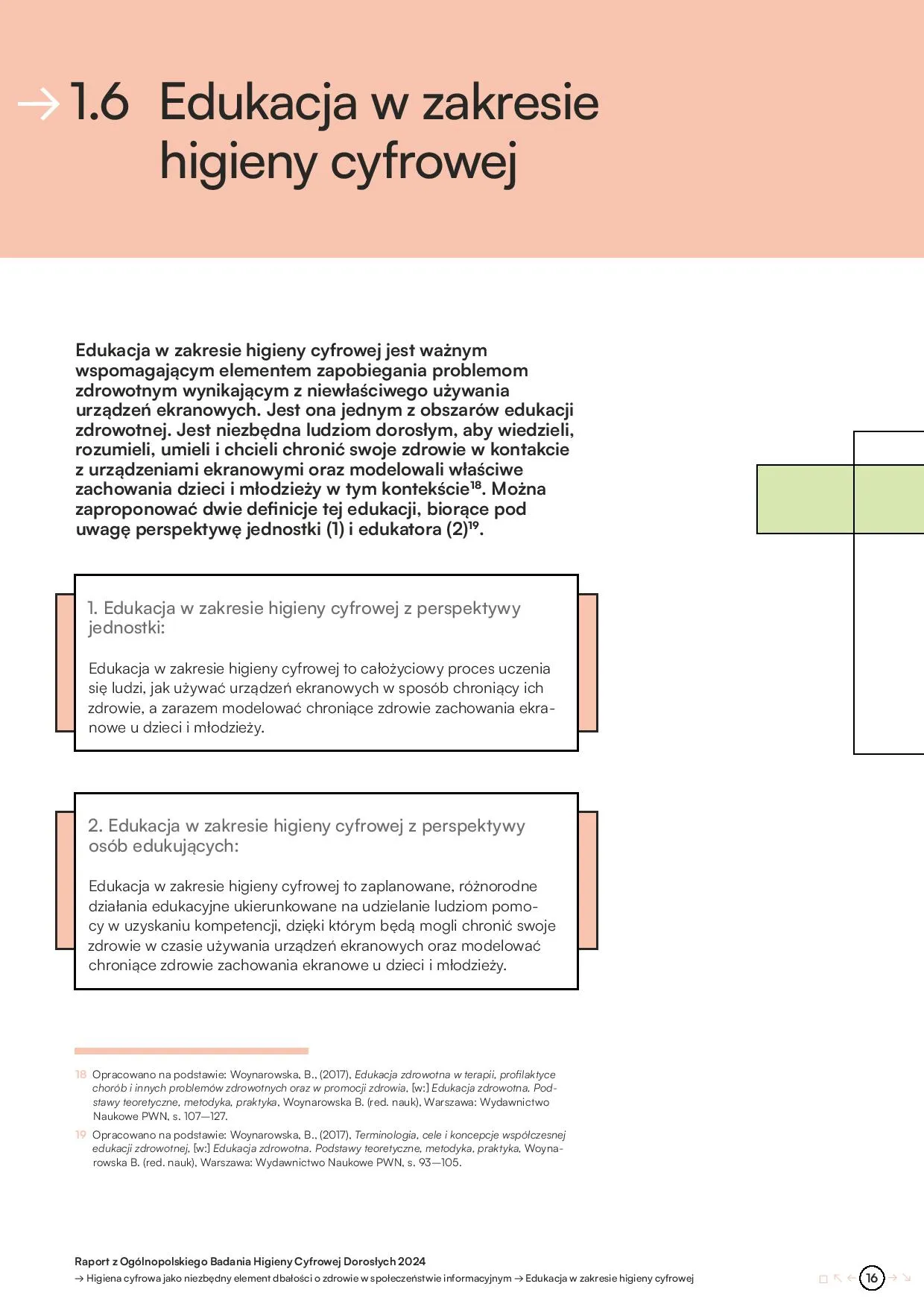 → 1.6 Edukacja w zakresie higieny cyfrowej

Edukacja w zakresie higieny cyfrowej jest ważnym wspomagającym elementem zapobiegania problemom zdrowotnym wynikającym z niewłaściwego używania urządzeń ekranowych. Jest ona jednym z obszarów edukacji zdrowotnej. Jest niezbędna ludziom dorosłym, aby wiedzieli, rozumieli, umieli i chcieli chronić swoje zdrowie w kontakcie z urządzeniami ekranowymi oraz modelowali właściwe zachowania dzieci i młodzieży w tym kontekście$^{18}$. Można zaproponować dwie definicje tej edukacji, biorące pod uwagę perspektywę jednostki (1) i edukatora (2)$^{19}$.

1. Edukacja w zakresie higieny cyfrowej z perspektywy jednostki:

Edukacja w zakresie higieny cyfrowej to całożyciowy proces uczenia się ludzi, jak używać urządzeń ekranowych w sposób chroniący ich zdrowie, a zarazem modelować chroniące zdrowie zachowania ekranowe u dzieci i młodzieży.

2. Edukacja w zakresie higieny cyfrowej z perspektywy osób edukujących:

Edukacja w zakresie higieny cyfrowej to zaplanowane, różnorodne działania edukacyjne ukierunkowane na udzielanie ludziom pomocy w uzyskaniu kompetencji, dzięki którym będą mogli chronić swoje zdrowie w czasie używania urządzeń ekranowych oraz modelować chroniące zdrowie zachowania ekranowe u dzieci i młodzieży.

18 Opracowano na podstawie: Woynarowska, B., (2017), Edukacja zdrowotna w terapii, profilaktyce chorób i innych problemów zdrowotnych oraz w promocji zdrowia, [w:] Edukacja zdrowotna. Podstawy teoretyczne, metodyka, praktyka, Woynarowska B. (red. nauk), Warszawa: Wydawnictwo Naukowe PWN, s. 107—127.

19 Opracowano na podstawie: Woynarowska, B., (2017), Terminologia, cele i koncepcje współczesnej edukacji zdrowotnej, [w:] Edukacja zdrowotna. Podstawy teoretyczne, metodyka, praktyka, Woynarowska B. (red. nauk), Warszawa: Wydawnictwo Naukowe PWN, s. 93—105.

Raport z Ogólnopolskiego Badania Higieny Cyfrowej Dorosłych 2024
→ Higiena cyfrowa jako niezbędny element dbałości o zdrowie w społeczeństwie informacyjnym → Edukacja w zakresie higieny cyfrowej

16